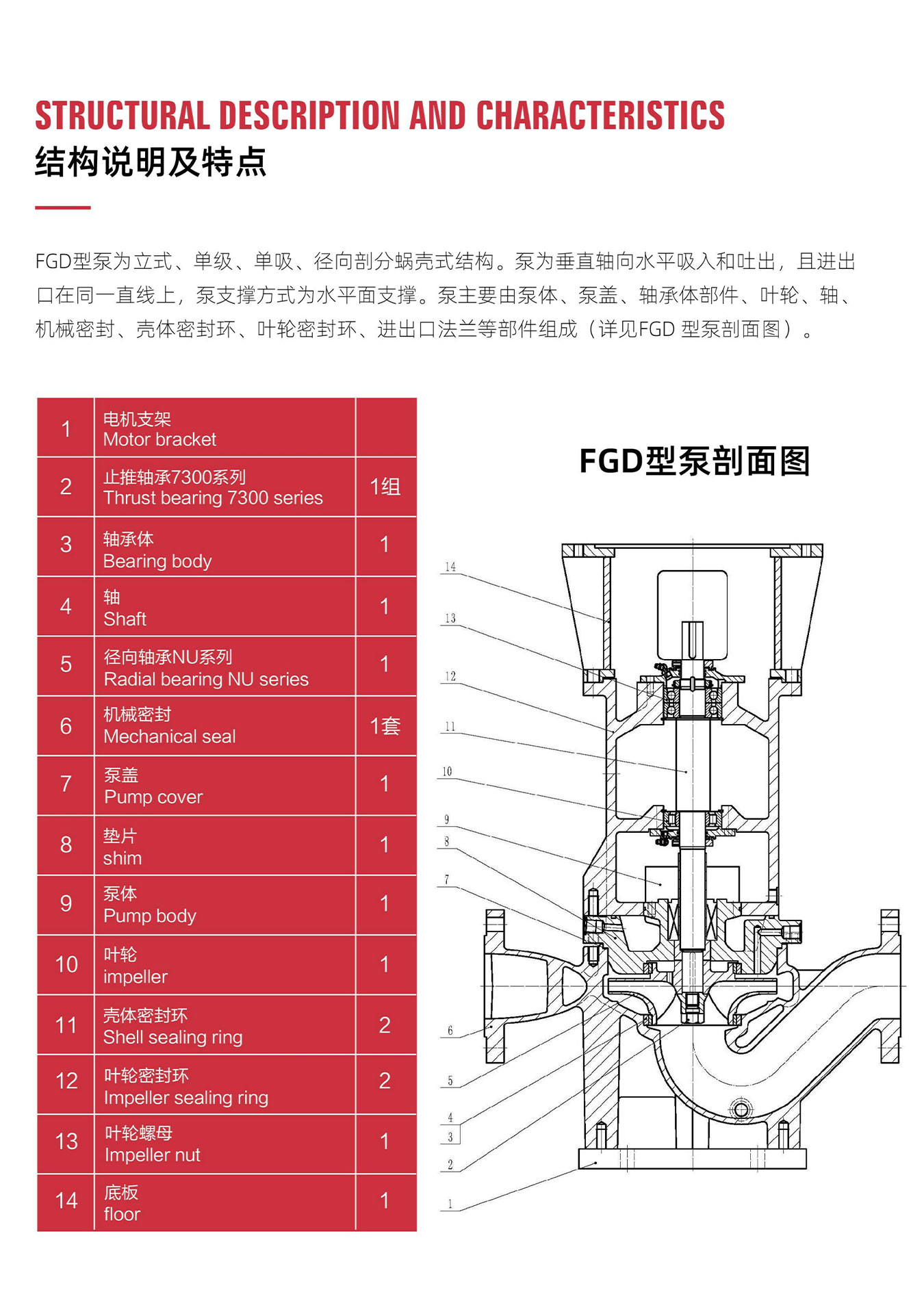 STRUCTURAL DESCRIPTION AND CHARACTERISTICS
结构说明及特点

FGD型泵为立式、单级、单吸、径向剖分蜗壳式结构。泵为垂直轴向水平吸入和吐出，且进出口在同一直线上，泵支撑方式为水平面支撑。泵主要由泵体、泵盖、轴承体部件、叶轮、轴、机械密封、壳体密封环、叶轮密封环、进出口法兰等部件组成（详见FGD 型泵剖面图）。

| 1 | 电机支架 Motor bracket | |
|---|---|---|
| 2 | 止推轴承7300系列 Thrust bearing 7300 series | 1组 |
| 3 | 轴承体 Bearing body | 1 |
| 4 | 轴 Shaft | 1 |
| 5 | 径向轴承NU系列 Radial bearing NU series | 1 |
| 6 | 机械密封 Mechanical seal | 1套 |
| 7 | 泵盖 Pump cover | 1 |
| 8 | 垫片 shim | 1 |
| 9 | 泵体 Pump body | 1 |
| 10 | 叶轮 impeller | 1 |
| 11 | 壳体密封环 Shell sealing ring | 2 |
| 12 | 叶轮密封环 Impeller sealing ring | 2 |
| 13 | 叶轮螺母 Impeller nut | 1 |
| 14 | 底板 floor | 1 |

FGD型泵剖面图

14
13
12
11
10
9
8
7
6
5
4
3
2
1